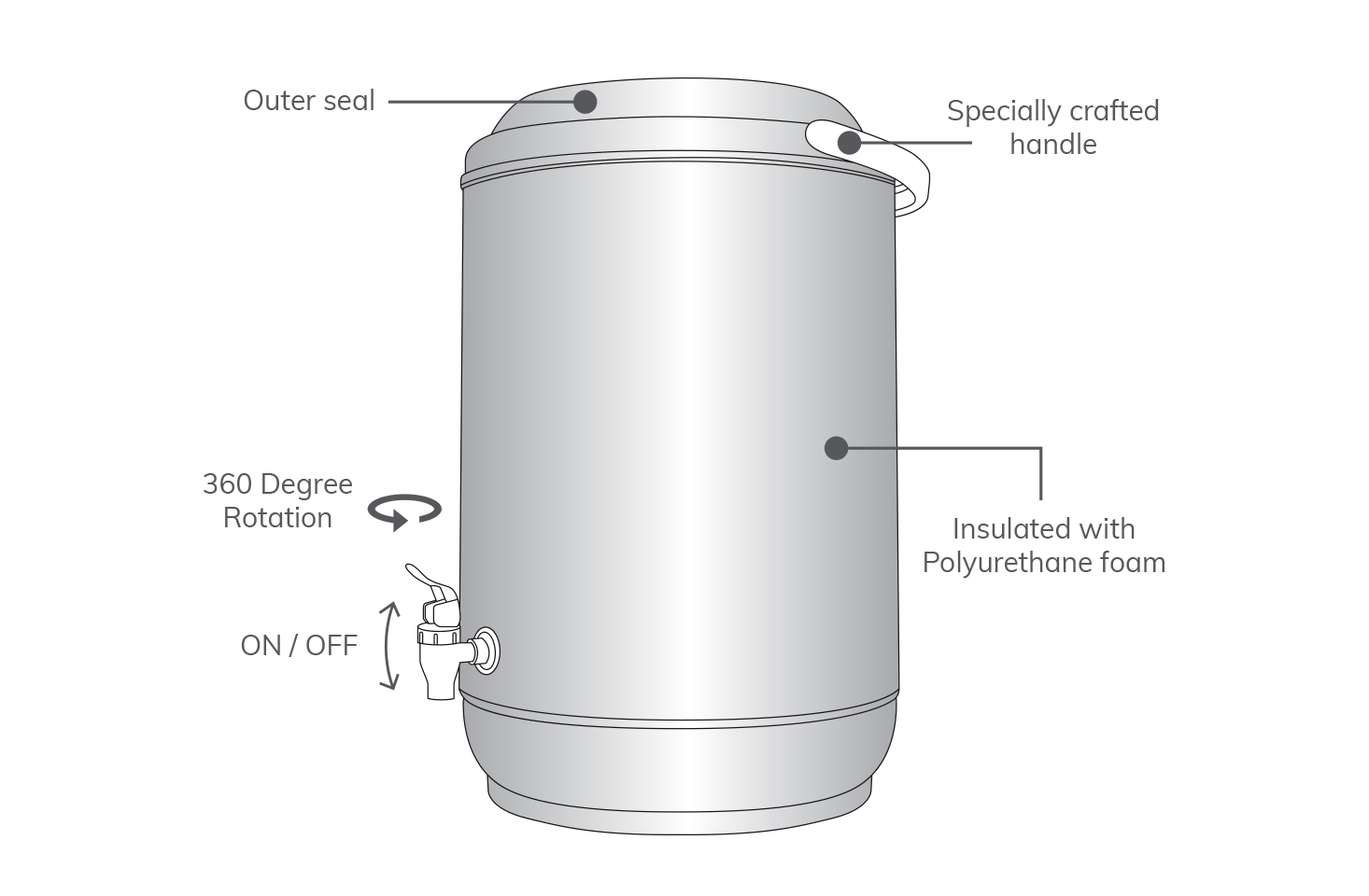 Outer seal

Specially crafted handle

360 Degree Rotation

Insulated with Polyurethane foam

ON / OFF